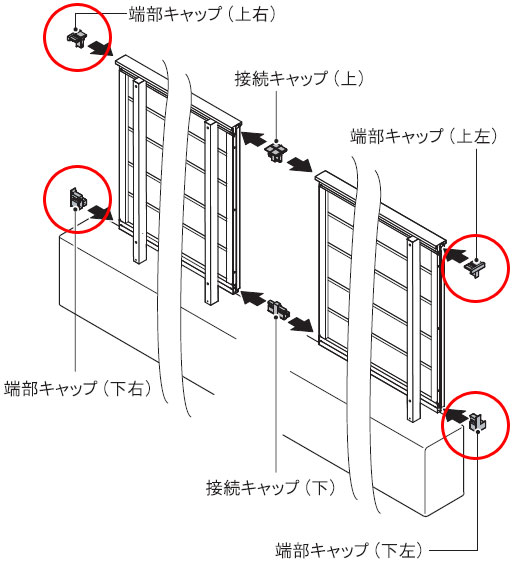 端部キャップ（上右）

接続キャップ（上）

端部キャップ（上左）

端部キャップ（下右）

接続キャップ（下）

端部キャップ（下左）